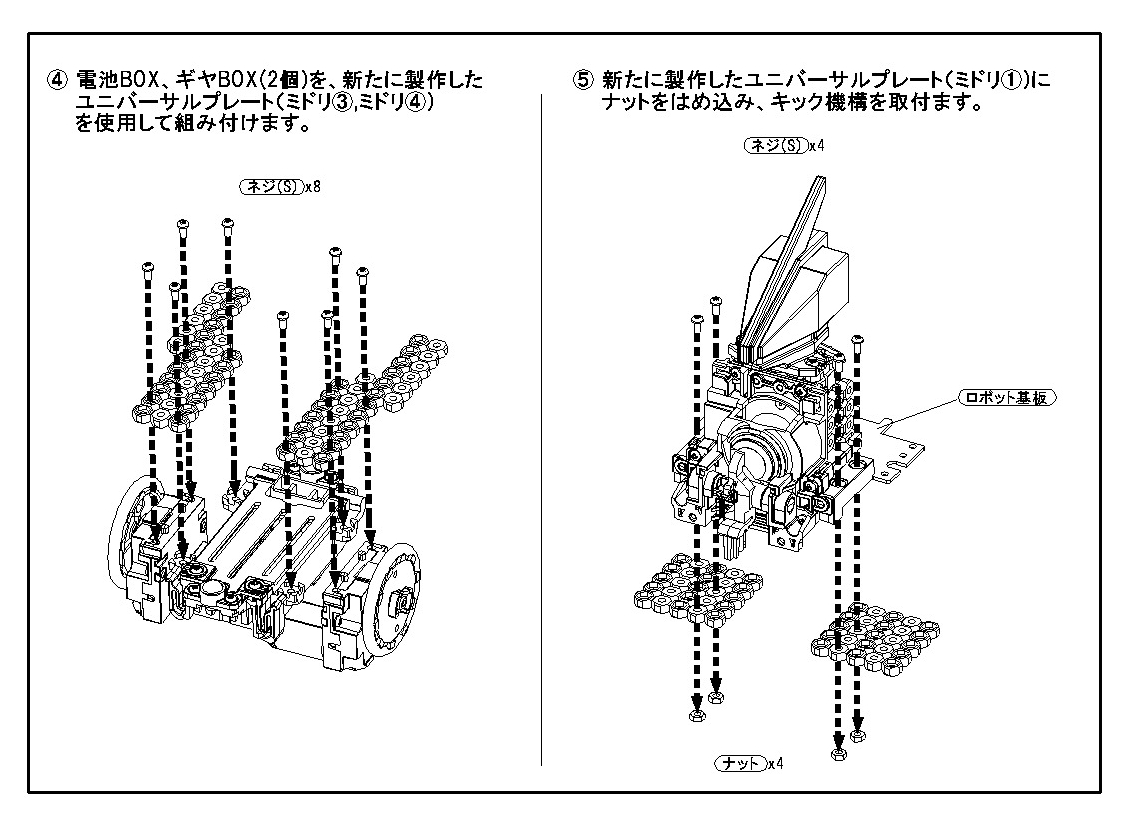 ④ 電池BOX、ギヤBOX(2個)を、新たに製作したユニバーサルプレート(ミドリ③,ミドリ④)を使用して組み付けます。

ネジ(S) x8

⑤ 新たに製作したユニバーサルプレート(ミドリ①)にナットをはめ込み、キック機構を取付ます。

ネジ(S) x4

ロボット基板

ナット x4